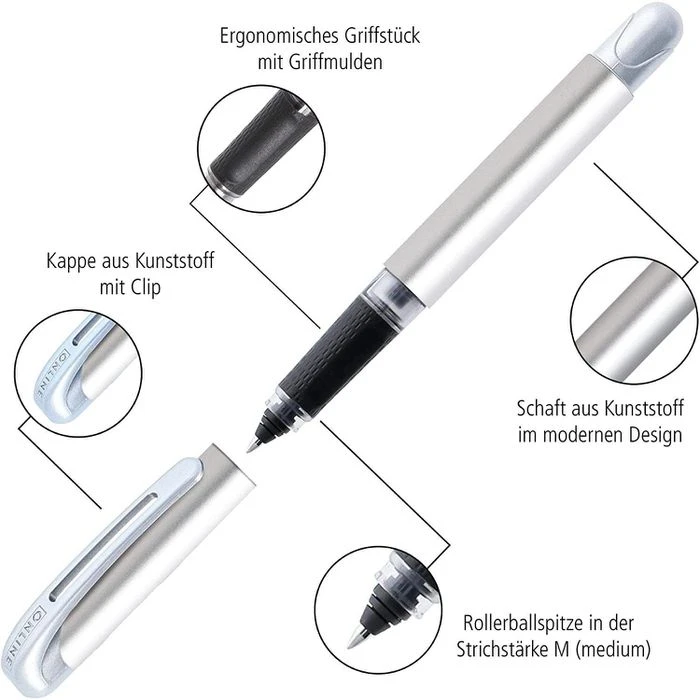 Ergonomisches Griffstück mit Griffmulden

Kappe aus Kunststoff mit Clip

ONLINE

Schaft aus Kunststoff im modernen Design

ONLINE

Rollerballspitze in der Strichstärke M (medium)